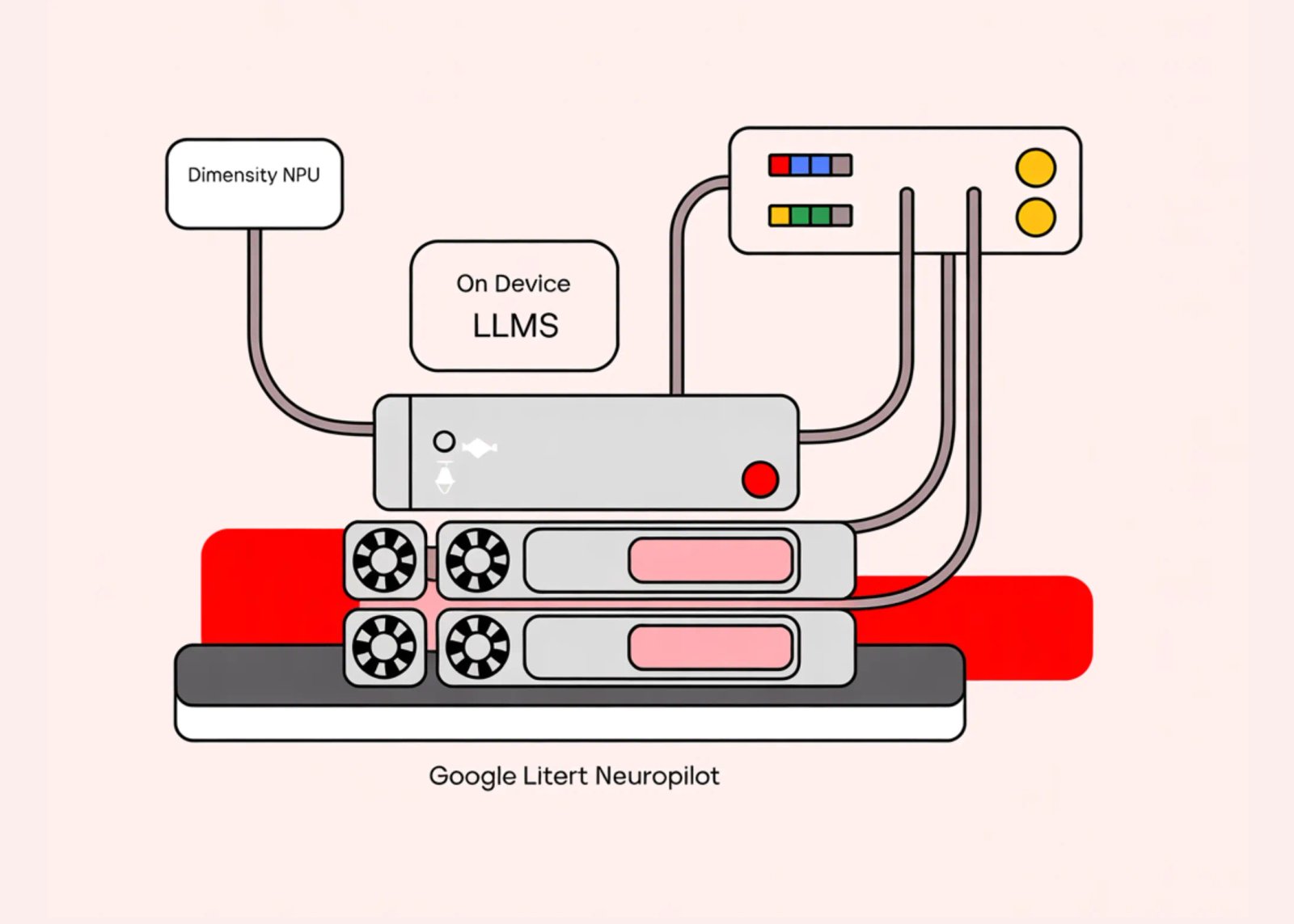 Dimensity NPU

On Device
LLMS

Google Litert Neuropilot