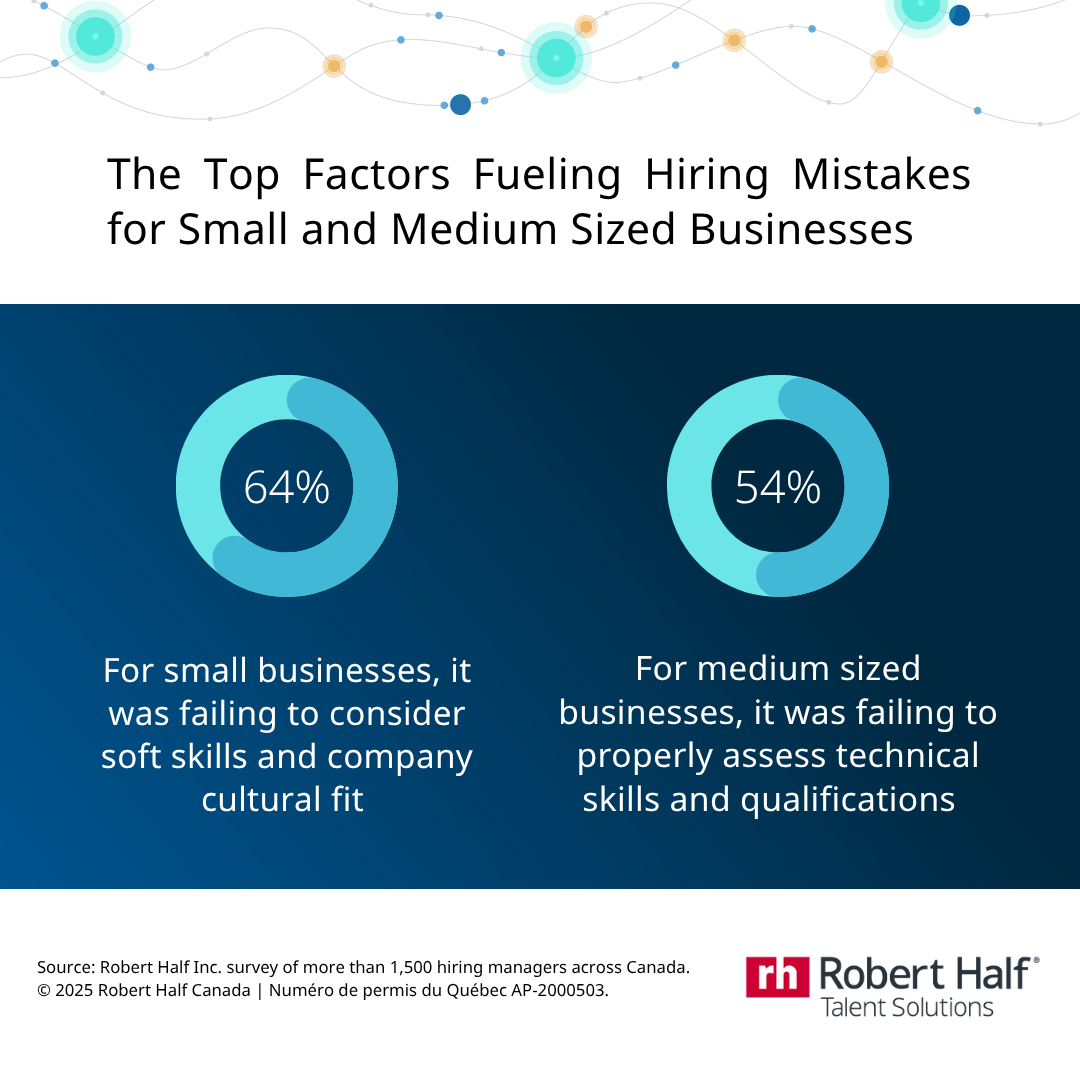 The Top Factors Fueling Hiring Mistakes for Small and Medium Sized Businesses

64%

For small businesses, it was failing to consider soft skills and company cultural fit

54%

For medium sized businesses, it was failing to properly assess technical skills and qualifications

Source: Robert Half Inc. survey of more than 1,500 hiring managers across Canada.
© 2025 Robert Half Canada | Numéro de permis du Québec AP-2000503.

rh Robert Half®
Talent Solutions